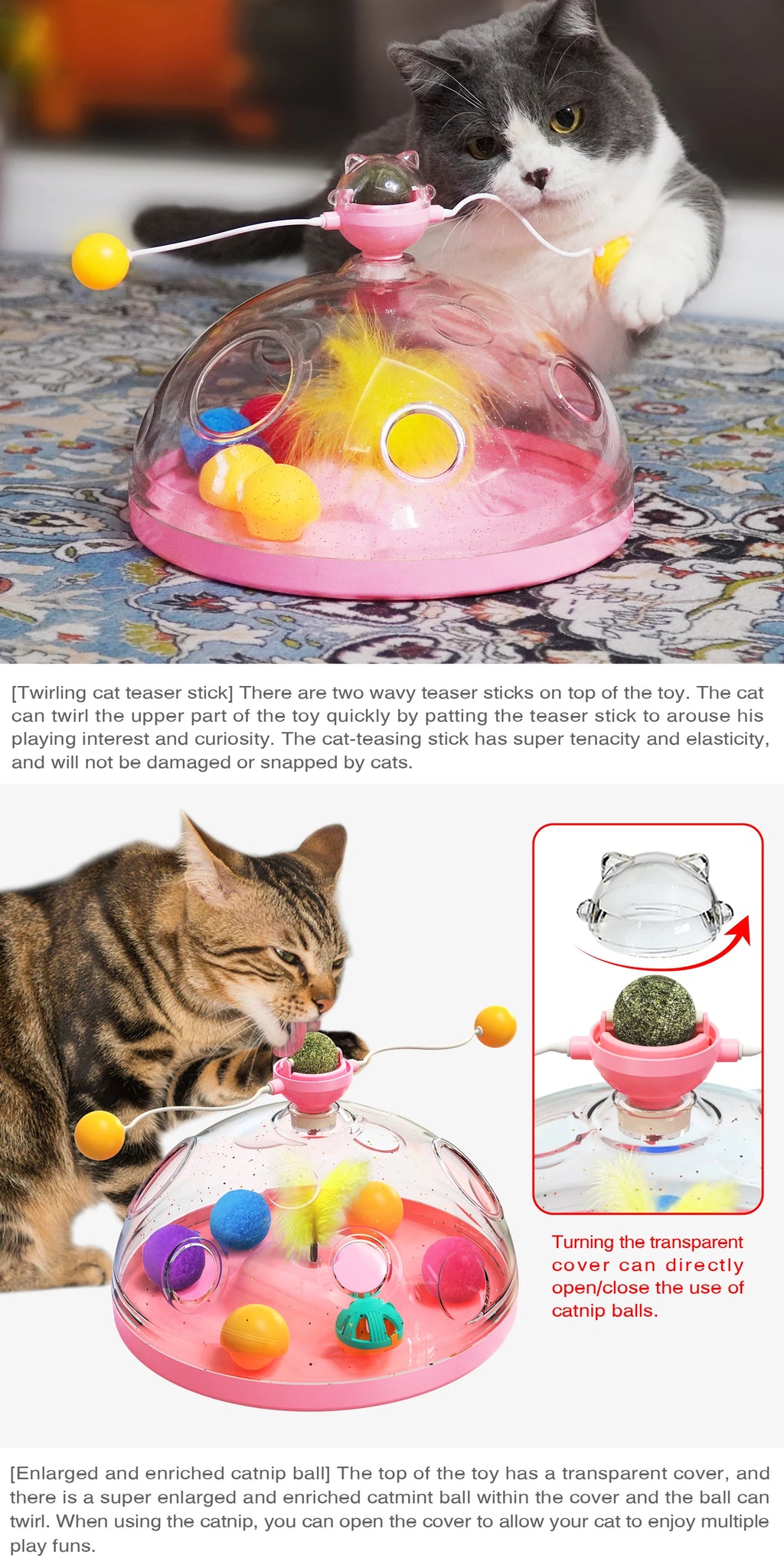 [Twirling cat teaser stick] There are two wavy teaser sticks on top of the toy. The cat can twirl the upper part of the toy quickly by patting the teaser stick to arouse his playing interest and curiosity. The cat-teasing stick has super tenacity and elasticity, and will not be damaged or snapped by cats.

Turning the transparent cover can directly open/close the use of catnip balls.

[Enlarged and enriched catnip ball] The top of the toy has a transparent cover, and there is a super enlarged and enriched catmint ball within the cover and the ball can twirl. When using the catnip, you can open the cover to allow your cat to enjoy multiple play funs.