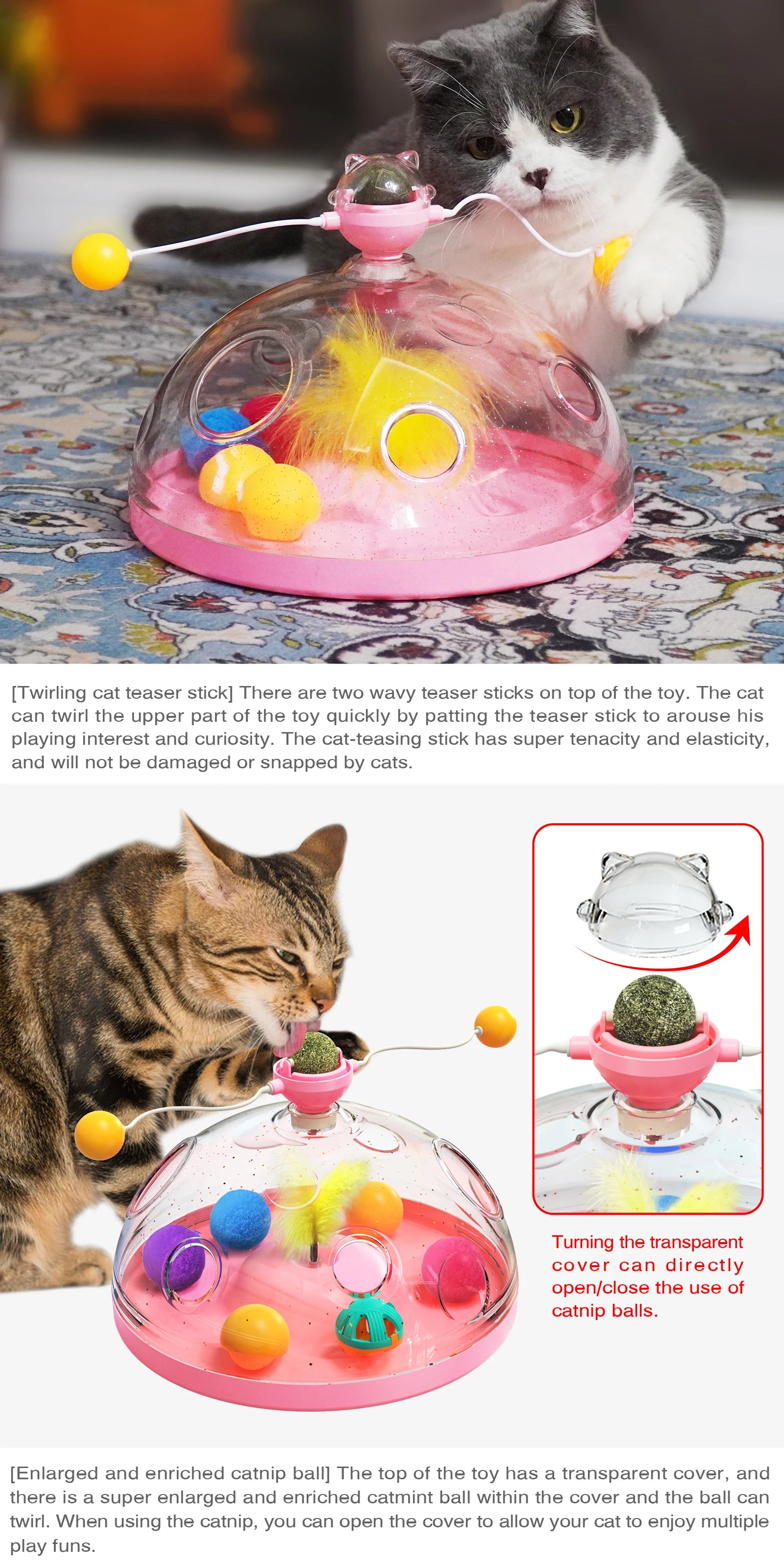 [Twirling cat teaser stick] There are two wavy teaser sticks on top of the toy. The cat can twirl the upper part of the toy quickly by patting the teaser stick to arouse his playing interest and curiosity. The cat-teasing stick has super tenacity and elasticity, and will not be damaged or snapped by cats.

Turning the transparent cover can directly open/close the use of catnip balls.

[Enlarged and enriched catnip ball] The top of the toy has a transparent cover, and there is a super enlarged and enriched catmint ball within the cover and the ball can twirl. When using the catnip, you can open the cover to allow your cat to enjoy multiple play funs.